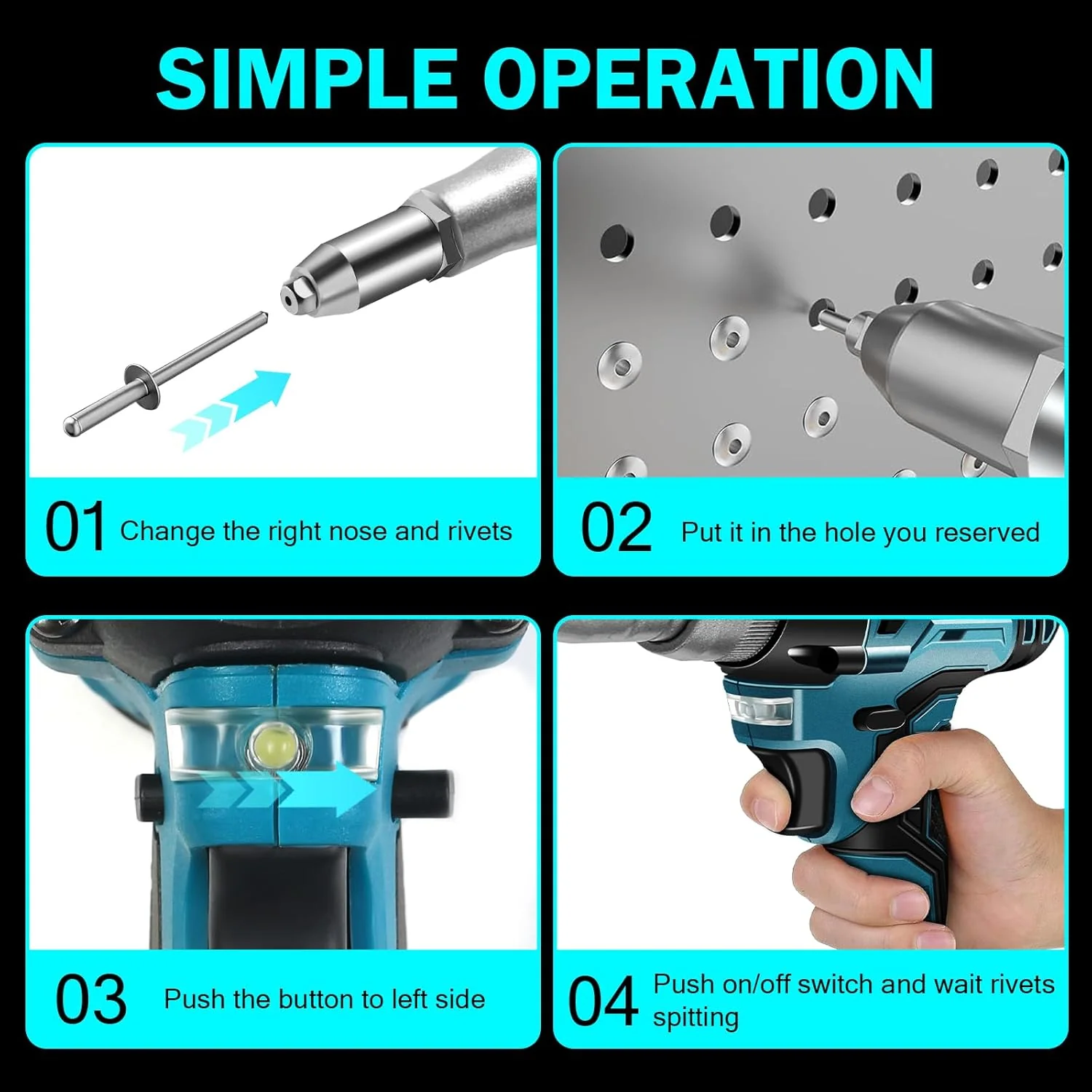 SIMPLE OPERATION

01 Change the right nose and rivets

02 Put it in the hole you reserved

03 Push the button to left side

04 Push on/off switch and wait rivets spitting